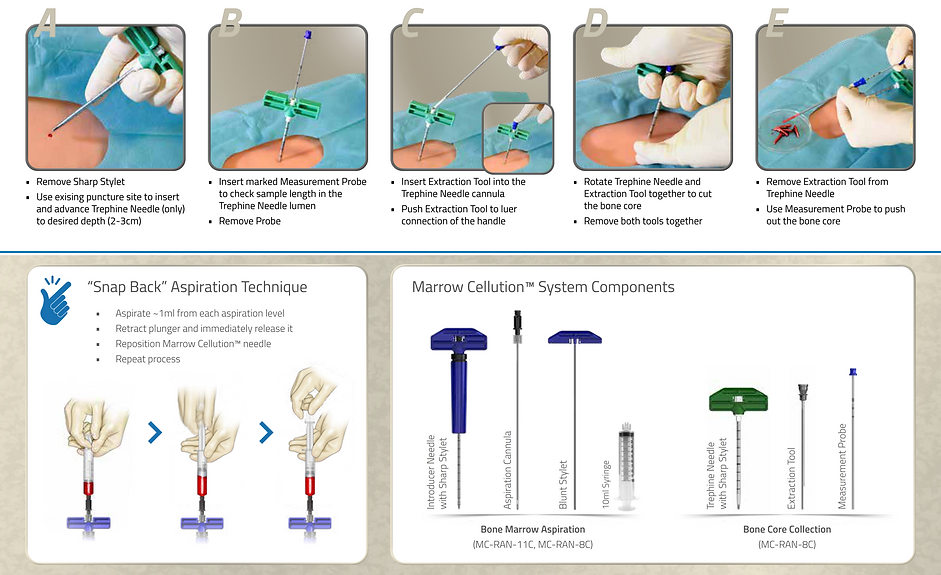 A

- Remove Sharp Stylet
- Use exising puncture site to insert and advance Trephine Needle (only) to desired depth (2-3cm)

B

- Insert marked Measurement Probe to check sample length in the Trephine Needle lumen
- Remove Probe

C

- Insert Extraction Tool into the Trephine Needle cannula
- Push Extraction Tool to luer connection of the handle

D

- Rotate Trephine Needle and Extraction Tool together to cut the bone core
- Remove both tools together

E

- Remove Extraction Tool from Trephine Needle
- Use Measurement Probe to push out the bone core

"Snap Back" Aspiration Technique

- Aspirate ~1ml from each aspiration level
- Retract plunger and immediately release it
- Reposition Marrow Cellution™ needle
- Repeat process

Marrow Cellution™ System Components

Introducer Needle with Sharp Stylet

Aspiration Cannula

Blunt Stylet

10ml Syringe

Bone Marrow Aspiration
(MC-RAN-11C, MC-RAN-8C)

Trephine Needle with Sharp Stylet

Extraction Tool

Measurement Probe

Bone Core Collection
(MC-RAN-8C)